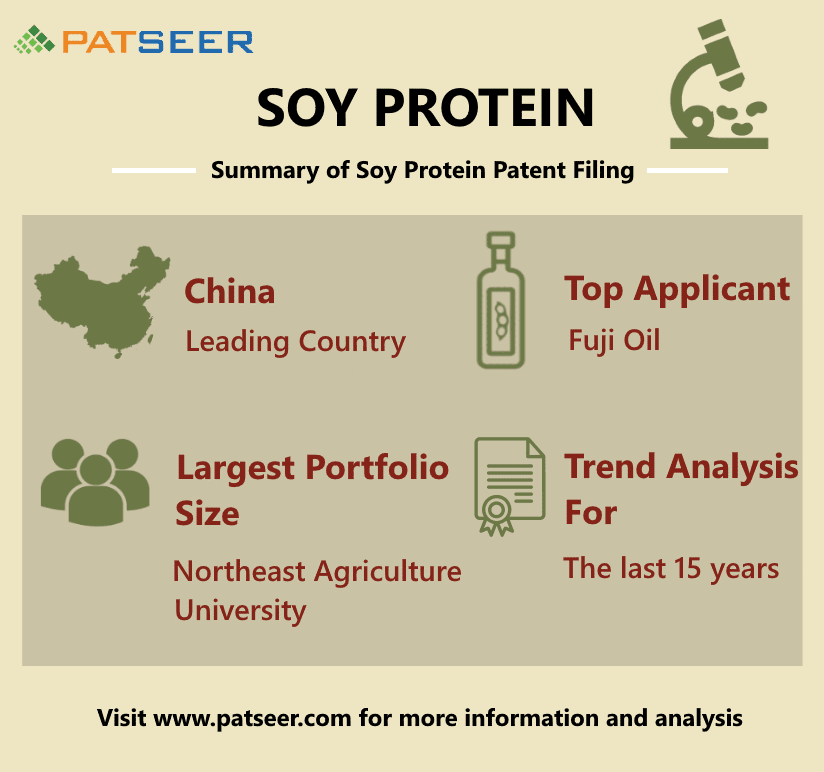 PATSEER

SOY PROTEIN

Summary of Soy Protein Patent Filing

China
Leading Country

Top Applicant
Fuji Oil

Largest Portfolio Size
Northeast Agriculture University

Trend Analysis For
The last 15 years

Visit www.patseer.com for more information and analysis