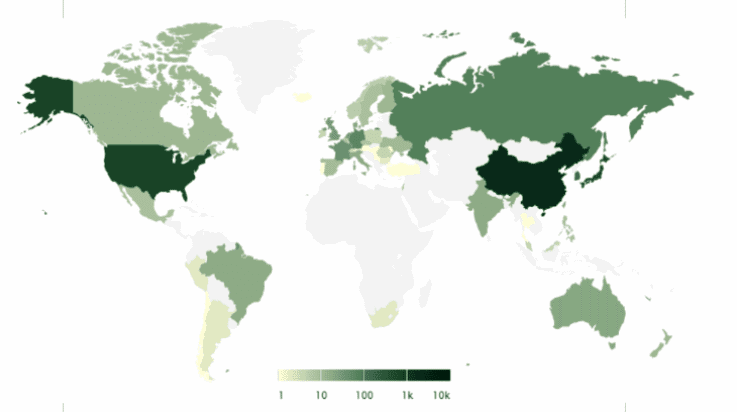 1 10 100 1k 10k