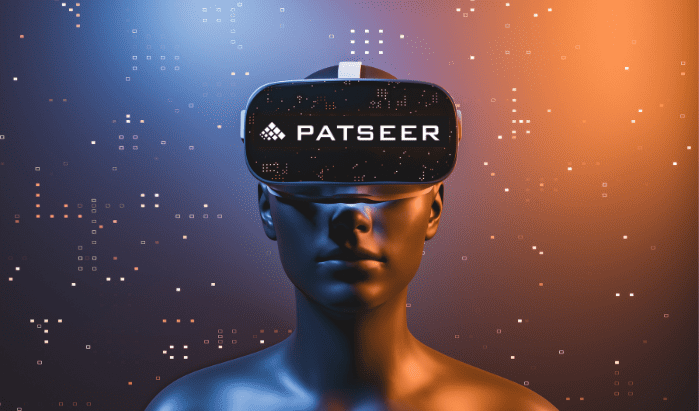 PATSEER