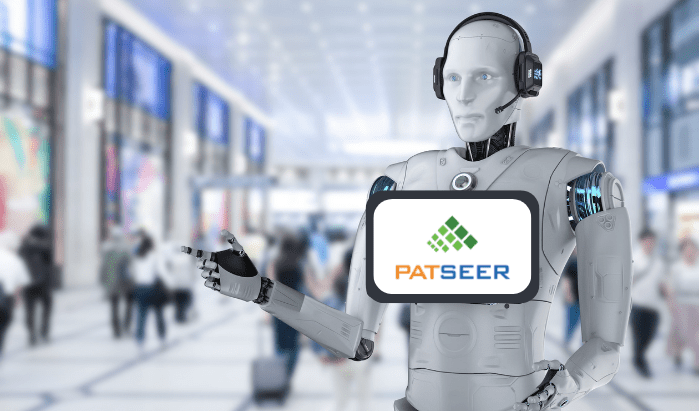 PATSEER