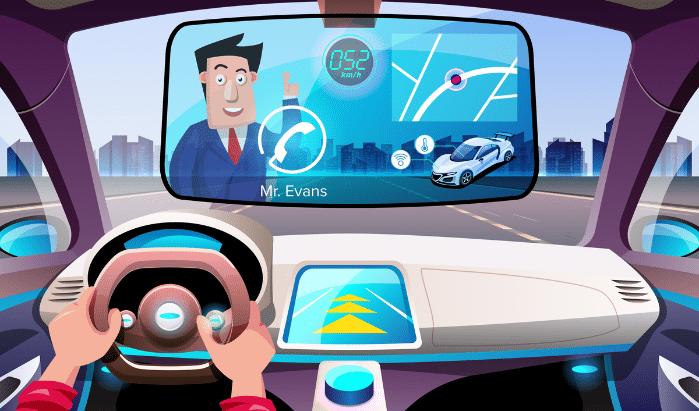 052
km/h

Mr. Evans