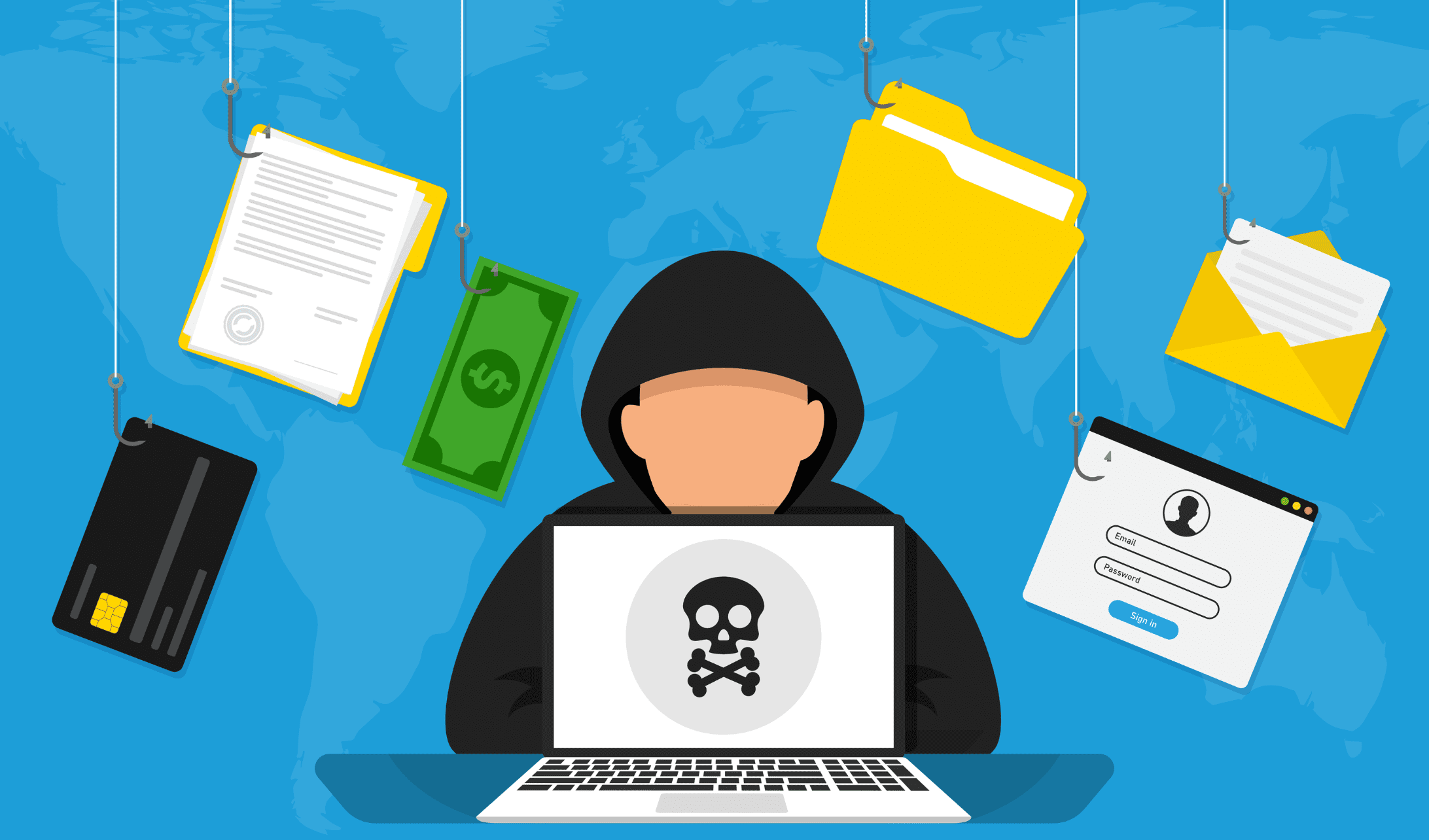 $

Email

Password

Sign in