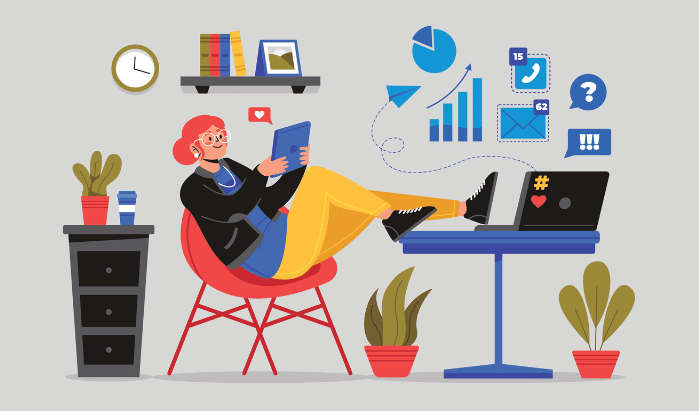 15
62
?
!!!
#