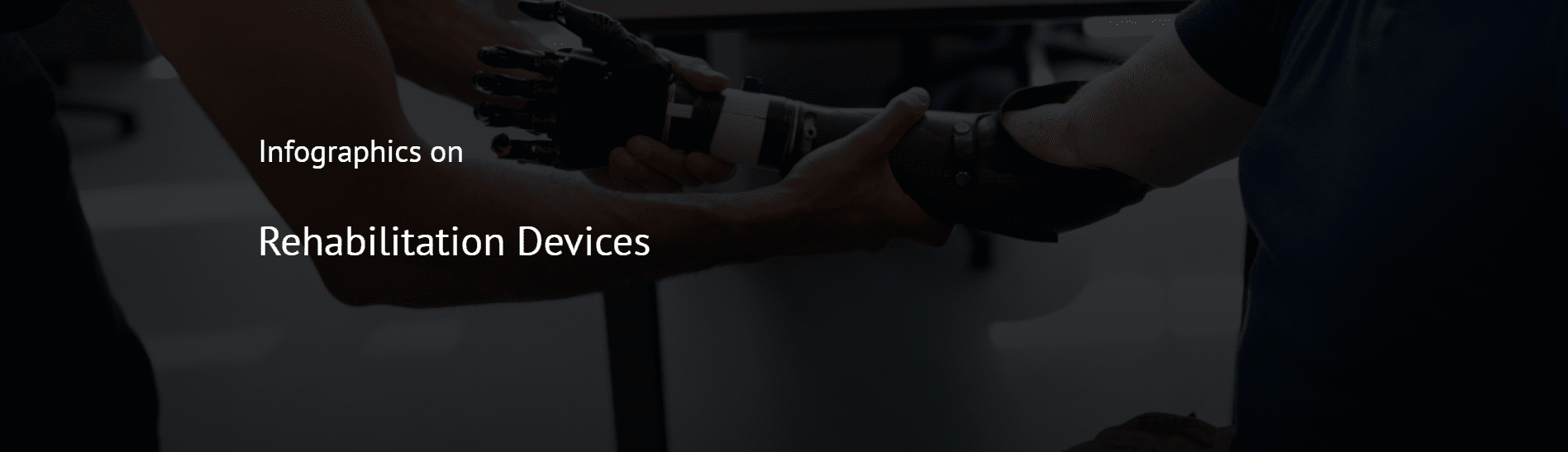 Infographics on

Rehabilitation Devices