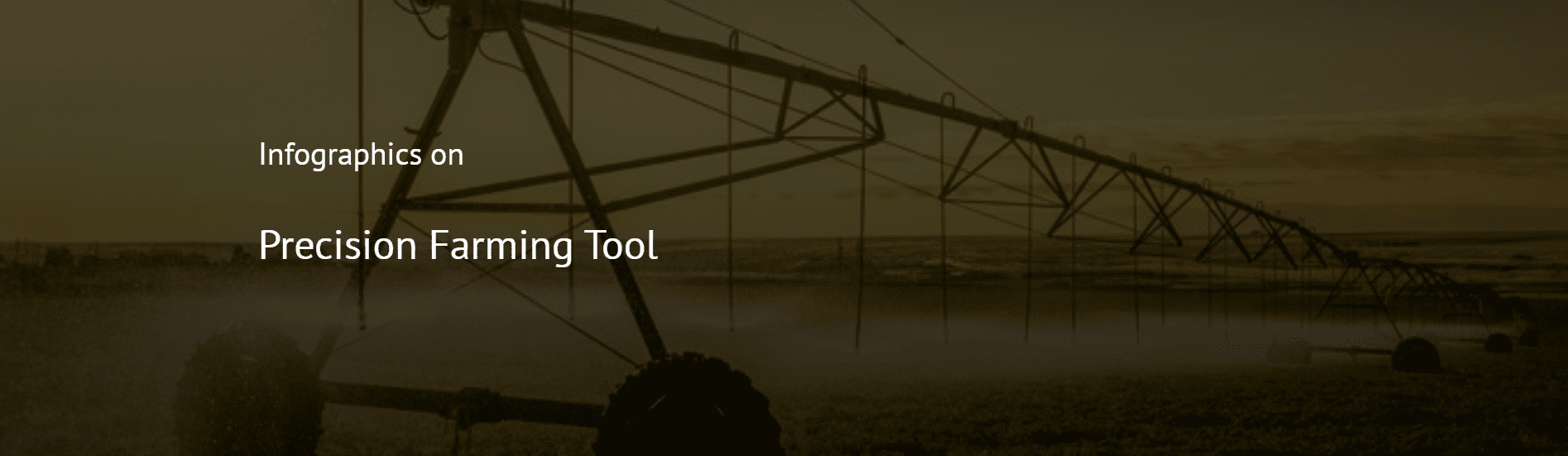 Infographics on

Precision Farming Tool