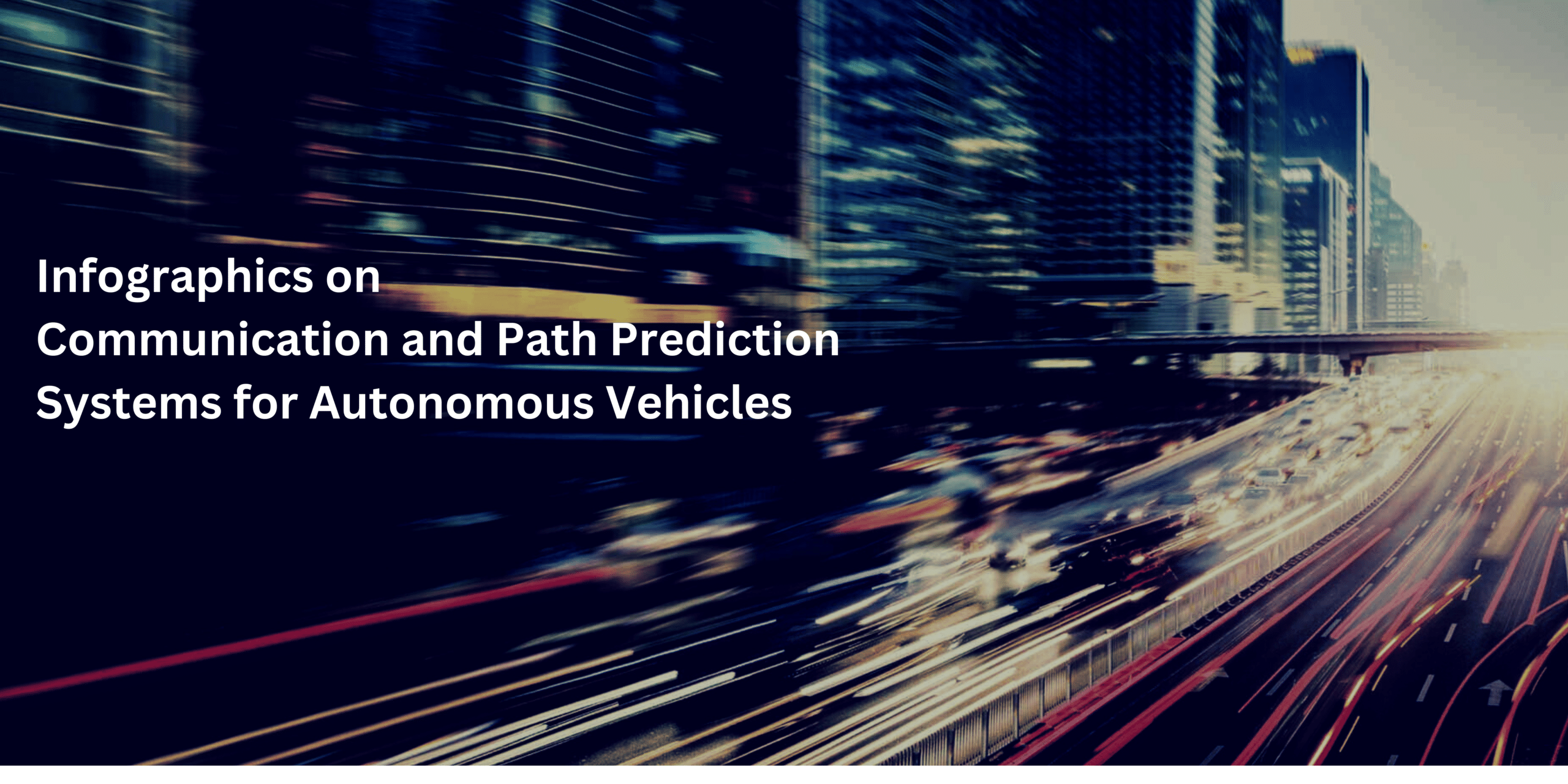 Infographics on
Communication and Path Prediction
Systems for Autonomous Vehicles